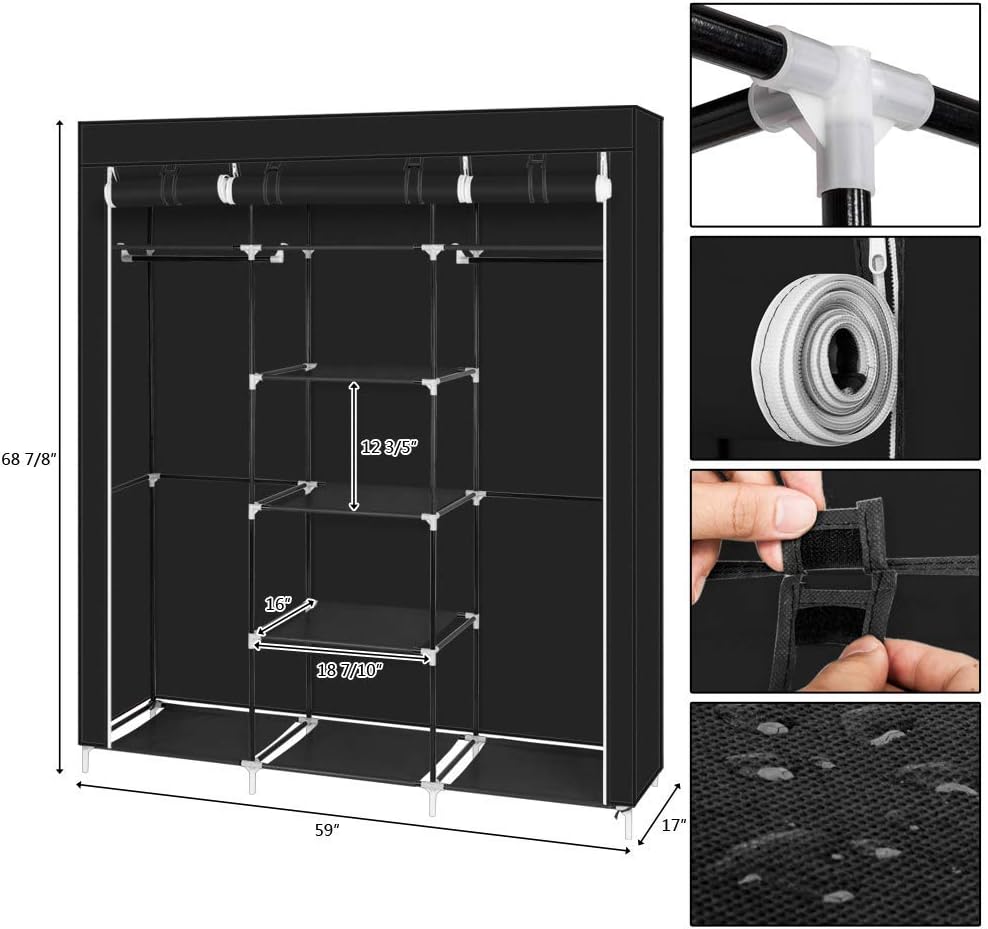 68 7/8"

12 3/5"

16"

18 7/10"

59"

17"