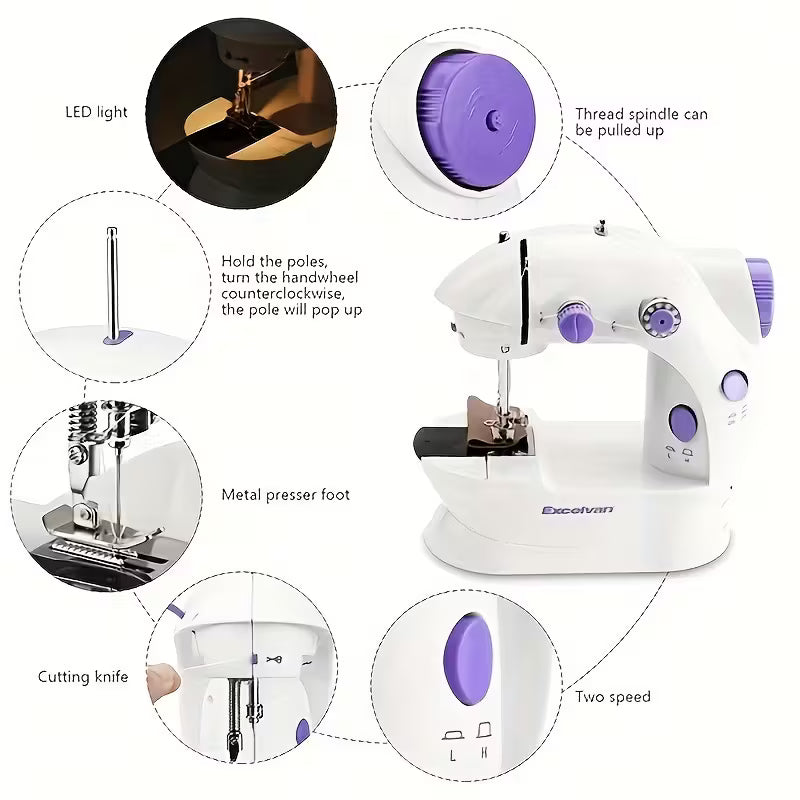 LED light

Thread spindle can be pulled up

Hold the poles, turn the handwheel counterclockwise, the pole will pop up

Metal presser foot

Excelvan

Cutting knife

Two speed

L H